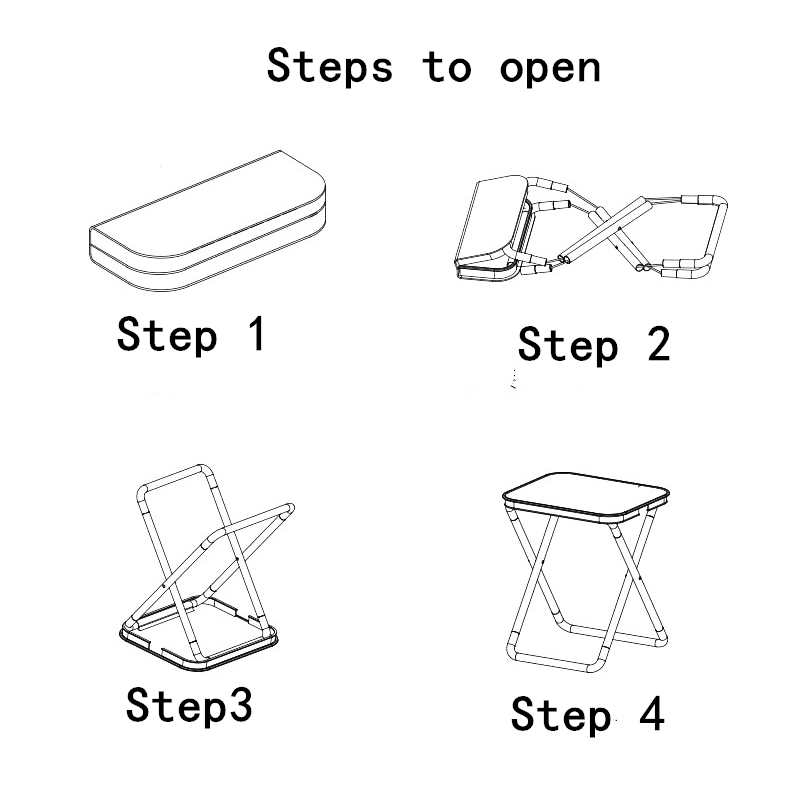 Steps to open

Step 1

Step 2

Step3

Step 4